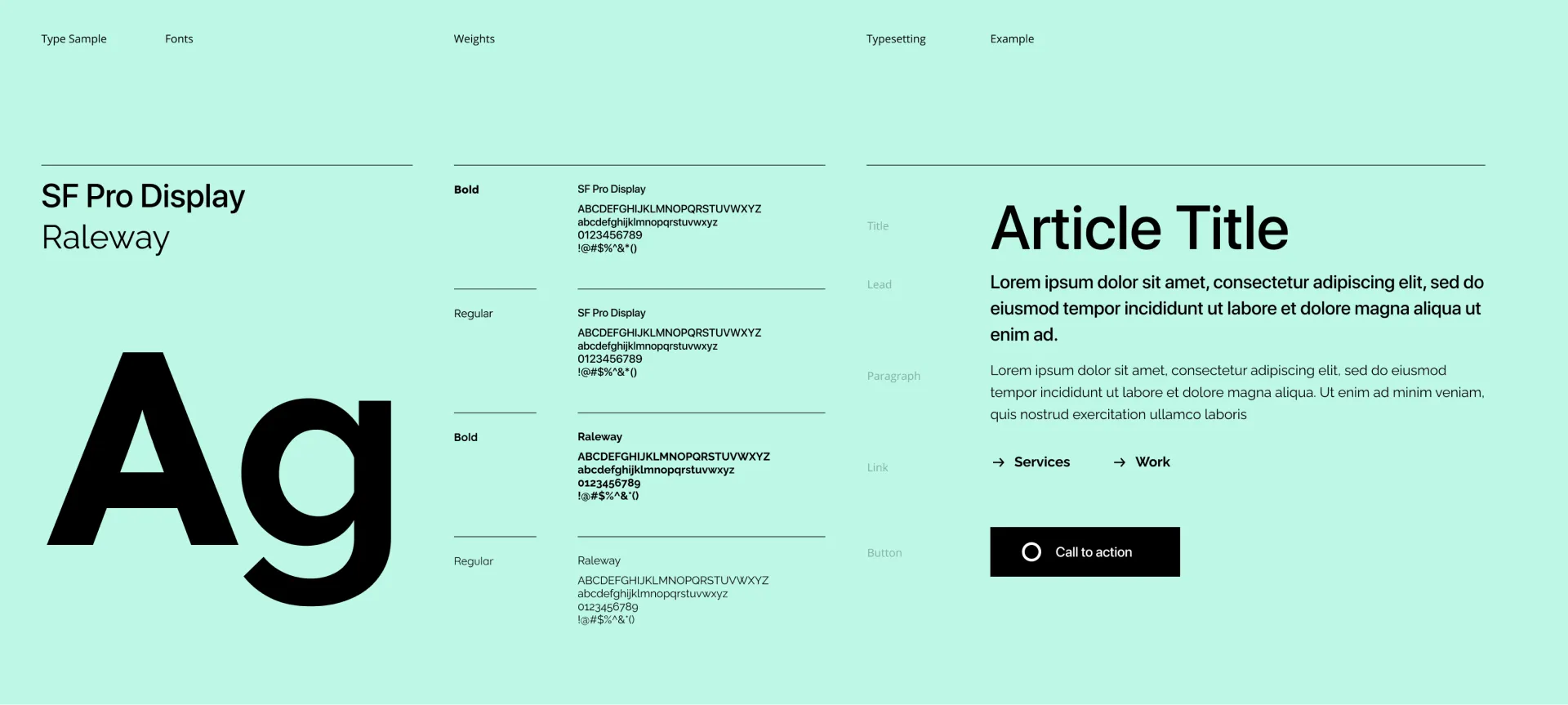 Type Sample

Fonts

SF Pro Display
Raleway

Ag

Weights

Bold

SF Pro Display
ABCDEFGHIJKLMNOPQRSTUVWXYZ
abcdefghijklmnopqrstuvwxyz
0123456789
!@#$%^&*()

Regular

SF Pro Display
ABCDEFGHIJKLMNOPQRSTUVWXYZ
abcdefghijklmnopqrstuvwxyz
0123456789
!@#$%^&*()

Bold

Raleway
ABCDEFGHIJKLMNOPQRSTUVWXYZ
abcdefghijklmnopqrstuvwxyz
0123456789
!@#$%^&*()

Regular

Raleway
ABCDEFGHIJKLMNOPQRSTUVWXYZ
abcdefghijklmnopqrstuvwxyz
0123456789
!@#$%^&*()

Typesetting

Example

Title

Article Title

Lead

Lorem ipsum dolor sit amet, consectetur adipiscing elit, sed do eiusmod tempor incididunt ut labore et dolore magna aliqua ut enim ad.

Paragraph

Lorem ipsum dolor sit amet, consectetur adipiscing elit, sed do eiusmod tempor incididunt ut labore et dolore magna aliqua. Ut enim ad minim veniam, quis nostrud exercitation ullamco laboris

Link

→ Services → Work

Button

Call to action